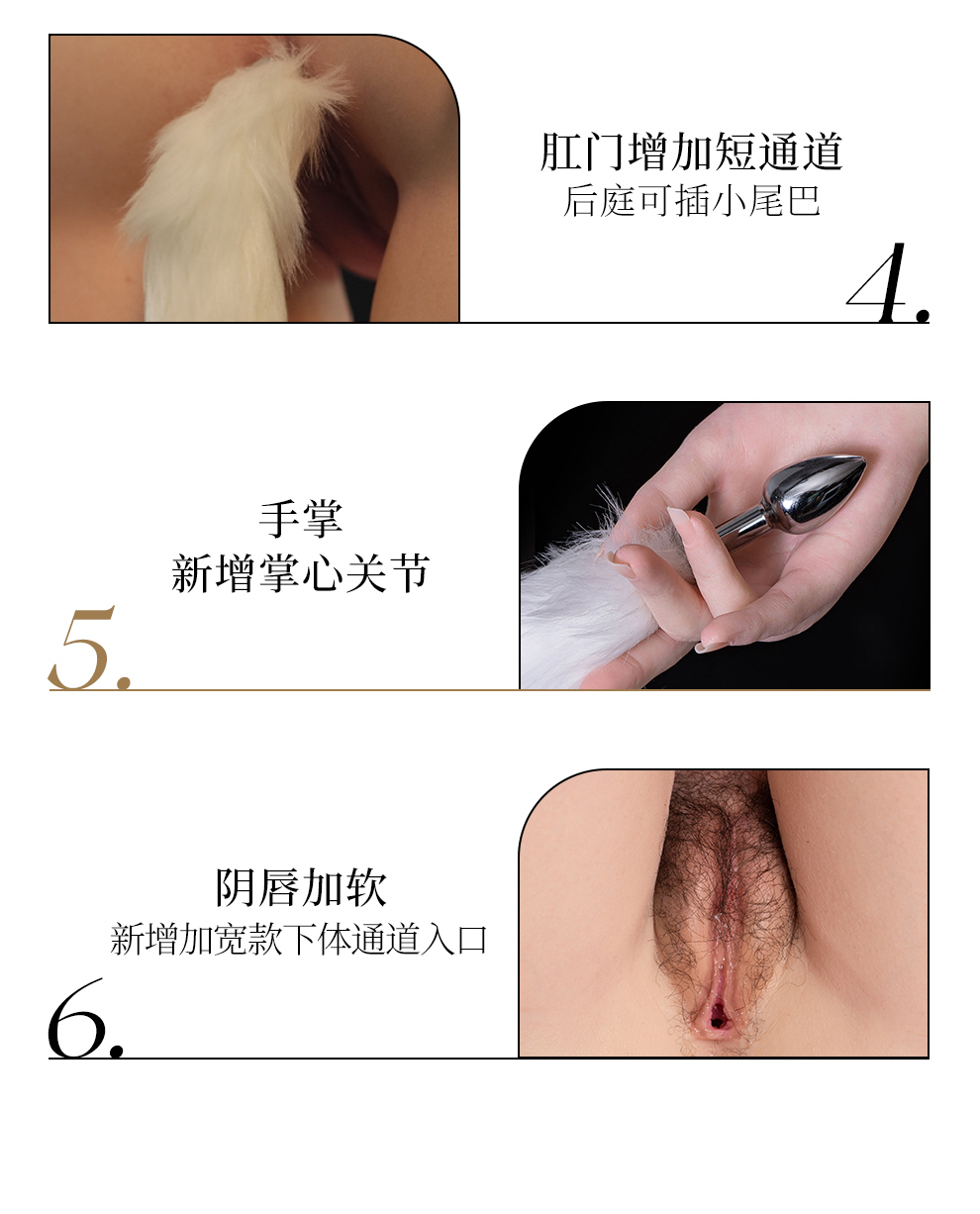 肛门增加短通道
后庭可插小尾巴

4.

手掌
新增掌心关节

5.

阴唇加软
新增加宽款下体通道入口

6.