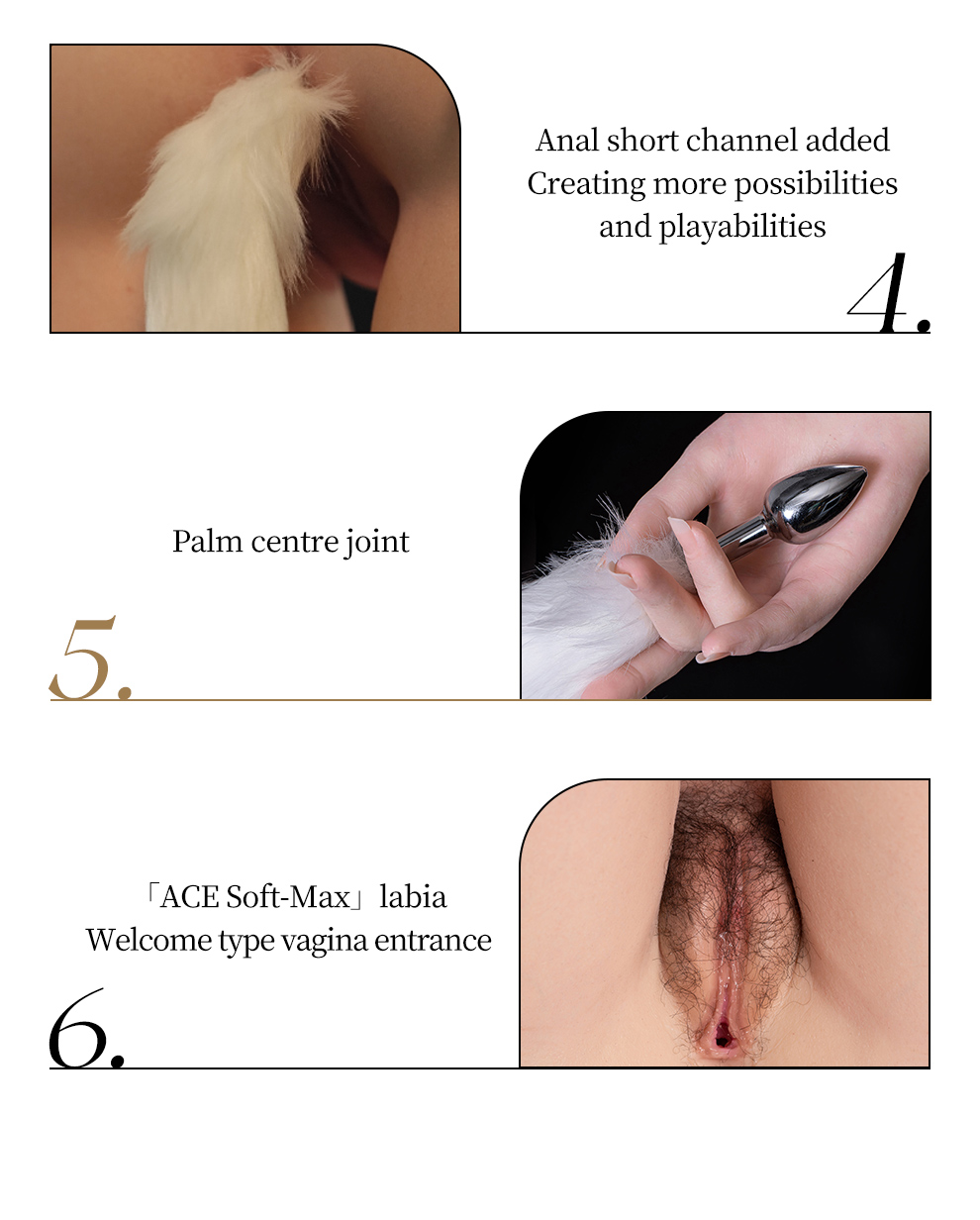 Anal short channel added
Creating more possibilities
and playabilities

4.

Palm centre joint

5.

「ACE Soft-Max」labia
Welcome type vagina entrance

6.