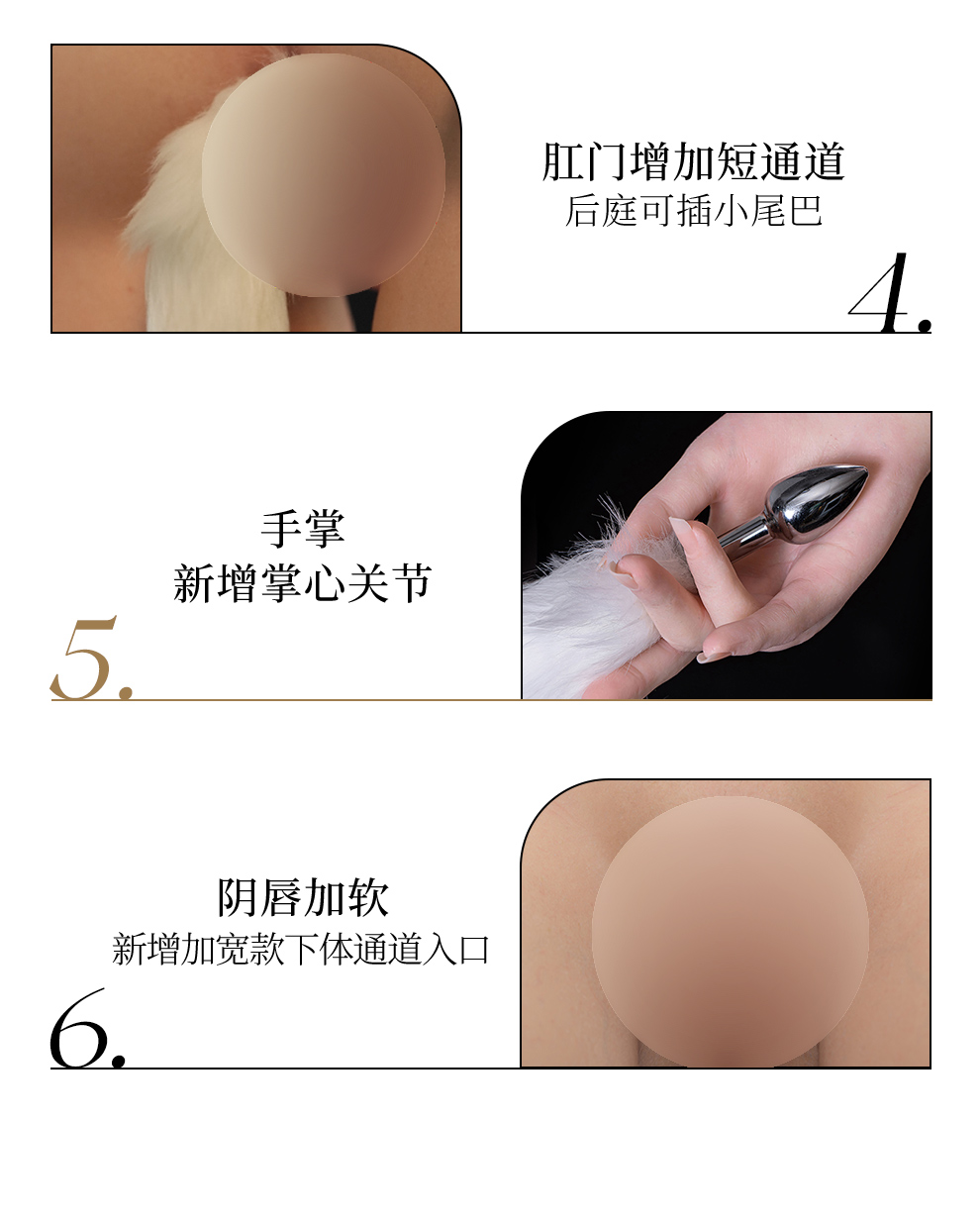 肛门增加短通道
后庭可插小尾巴

4.

手掌
新增掌心关节

5.

阴唇加软
新增加宽款下体通道入口

6.